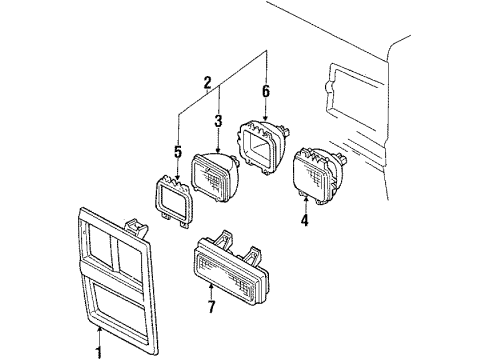 2
6
3
5
4
7
1