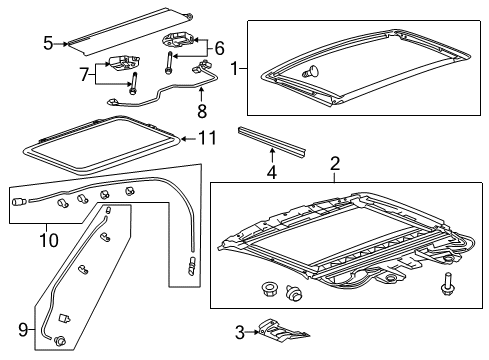 5
6
7
8
1
11
4
2
10
9
3