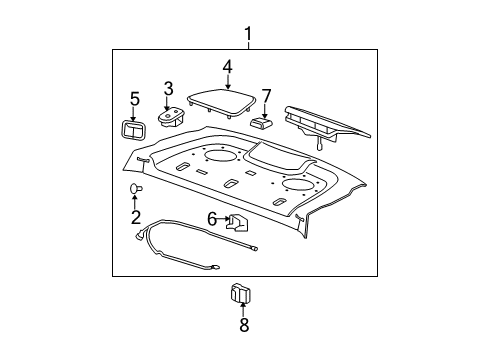 1
4
3
5
7
2
6
8