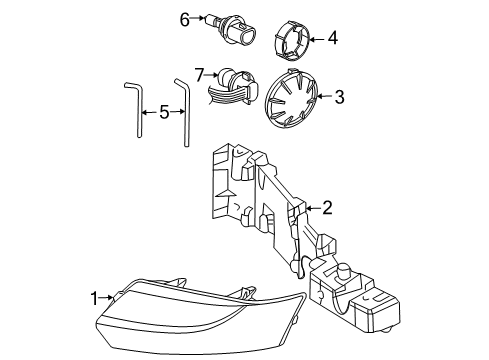 6
4
7
3
5
2
1