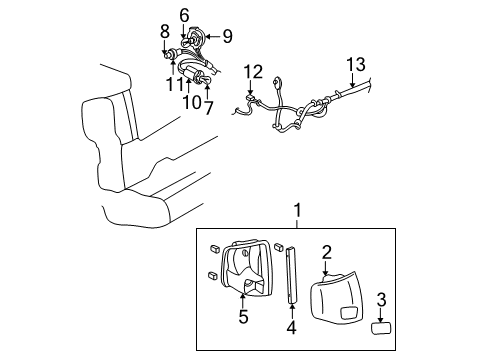 6
8
9
11
10
7
12
13
1
2
3
5
4