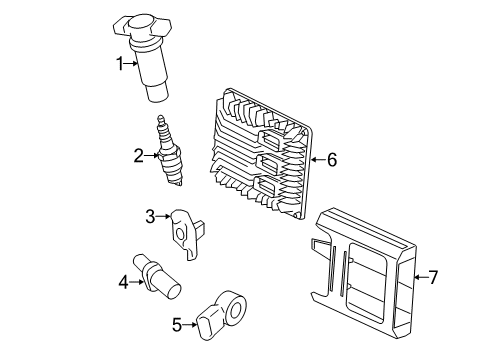 1
2
3
4
5
6
7