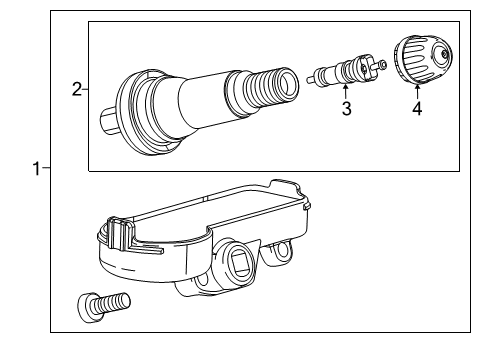 2
3
4
1