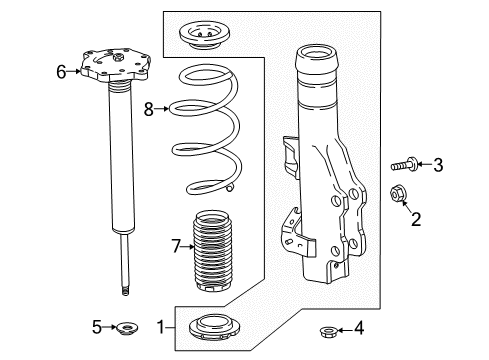 6
8
3
2
7
5
1
4