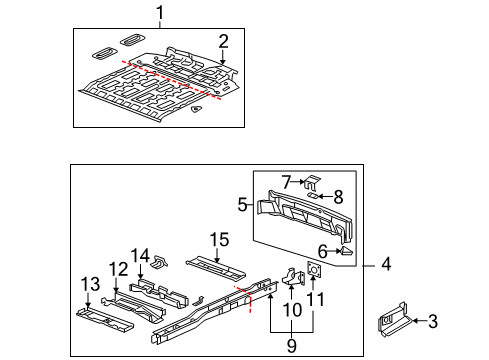 1
2
7
8
5
6
4
15
14
12
13
10
11
9
3