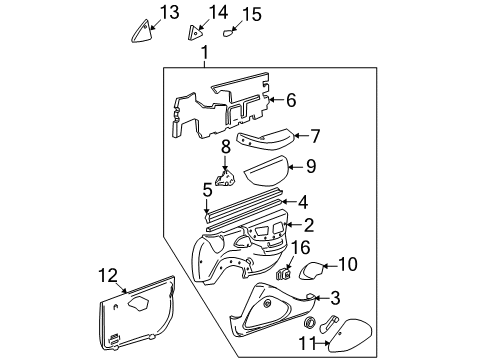 13
14
15
1
6
7
8
9
5
4
2
16
10
12
3
11