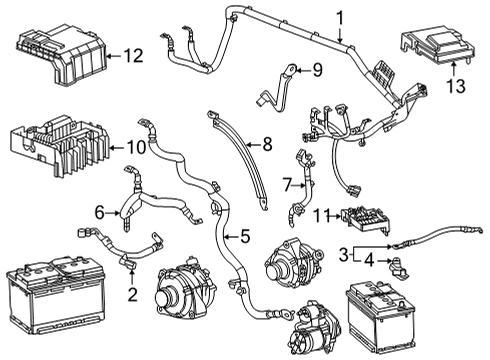 1
12
13
9
10
8
7
6
11
5
3
4
2