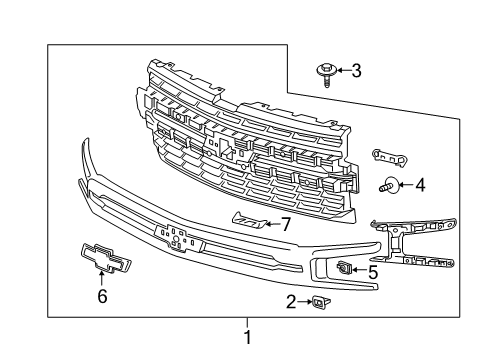 3
4
7
5
6
2
1