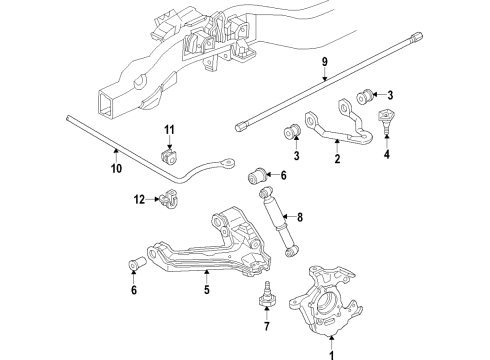 9
3
11
3
2
4
10
6
12
8
6
5
7
1