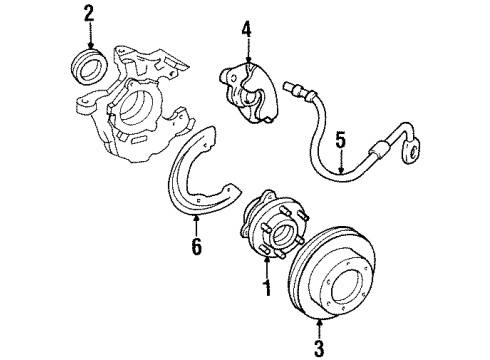 2
4
5
6
1
3