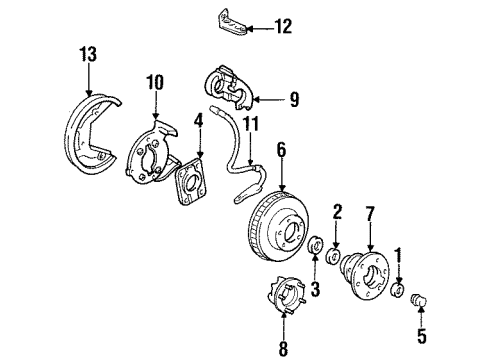 12
13
10
9
4
11
6
2
7
1
3
5
8