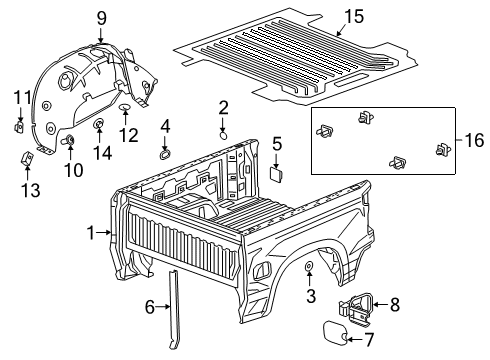 9
15
11
2
12
4
5
16
14
10
13
1
3
6
8
7