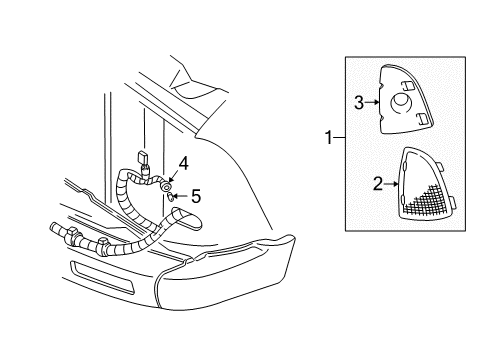 4
5
1
3
2