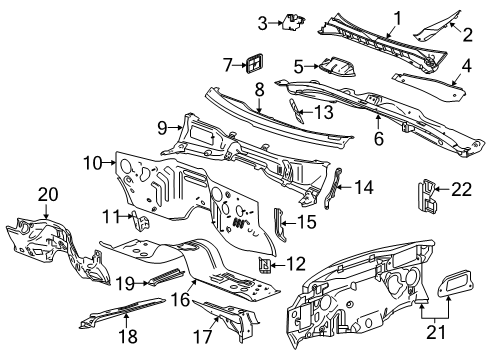 3
1
2
7
5
4
8
13
6
9
10
14
22
20
11
15
12
19
16
18
17
21