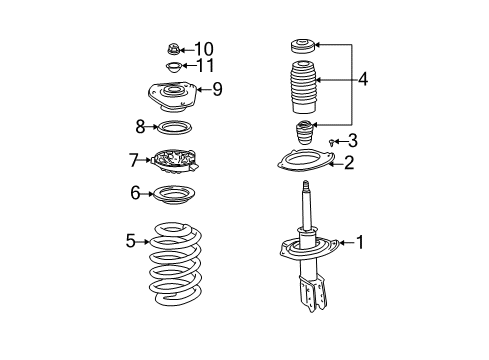 10
11
9
8
7
6
5
4
3
2
1