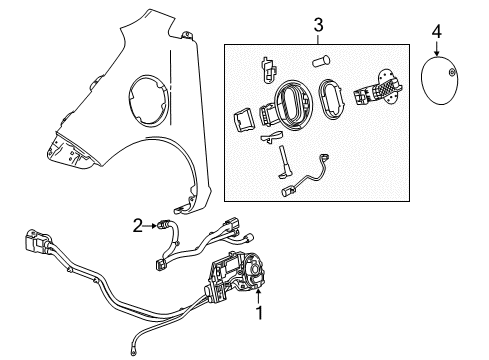 3
4
2
1