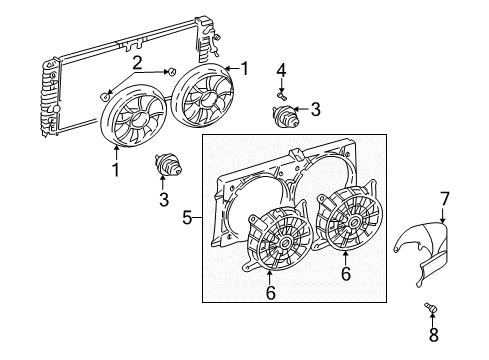 2
1
4
3
1
3
5
7
6
6
8