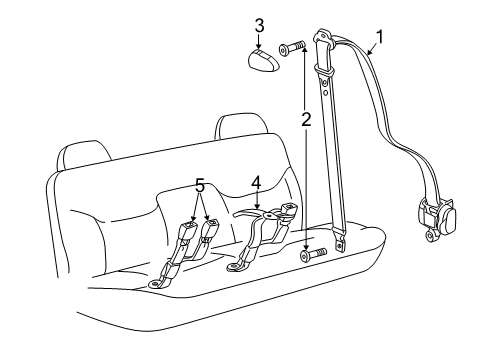 3
1
2
5
4