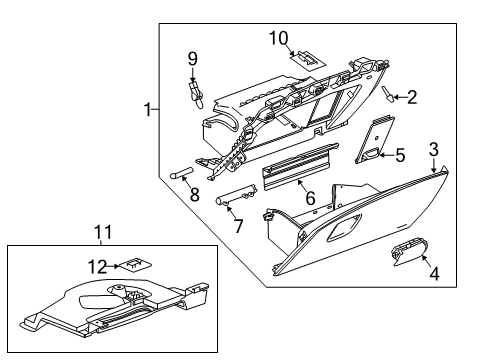 10
9
1
2
3
5
8
6
7
11
12
4