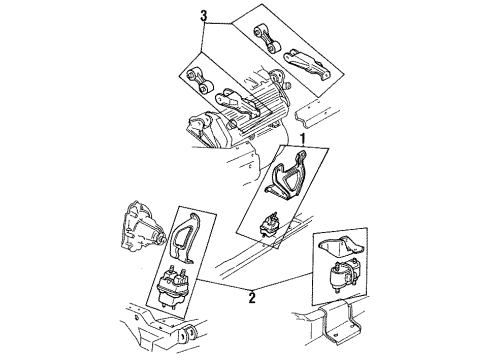 3
1
2