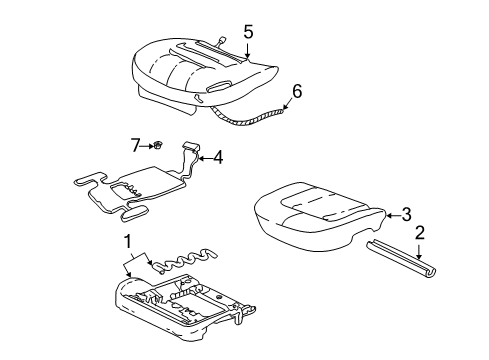 5
6
7
4
3
2
1