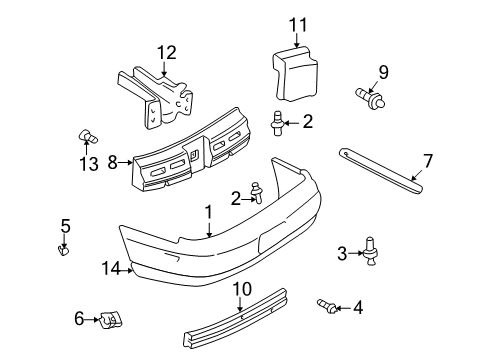 11
12
9
2
13
8
7
2
1
5
3
14
10
4
6