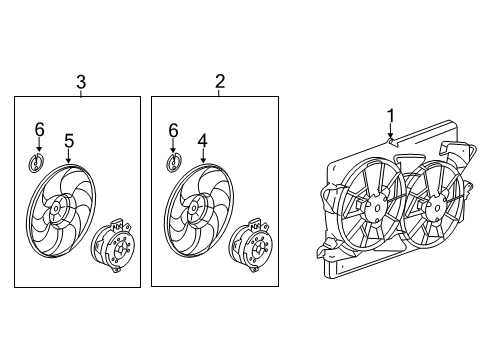 3
6
5
2
6
4
1