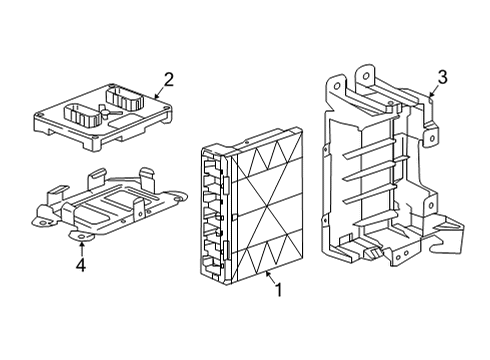 2
3
4
1