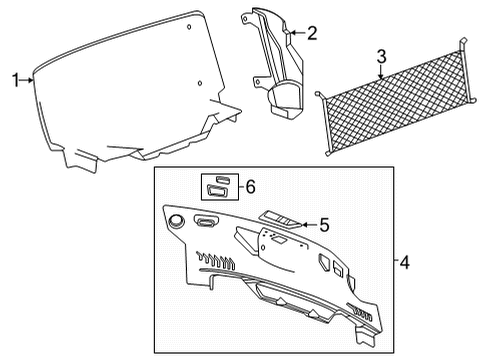 1
2
3
6
5
4