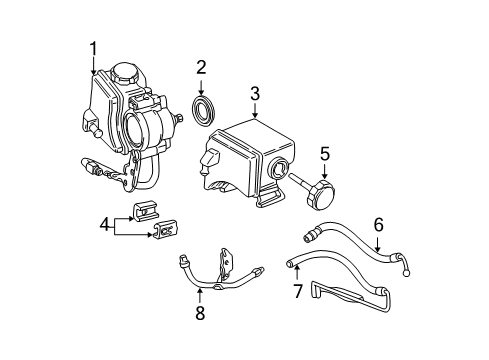 1
2
3
5
4
6
7
8