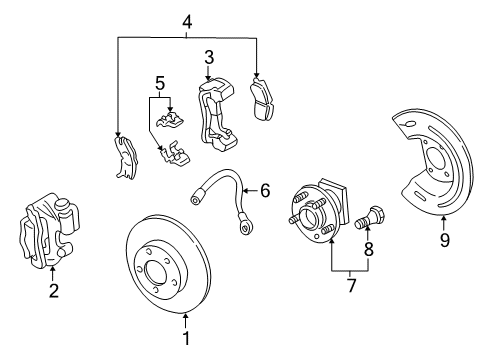 4
3
5
6
9
2
8
7
1