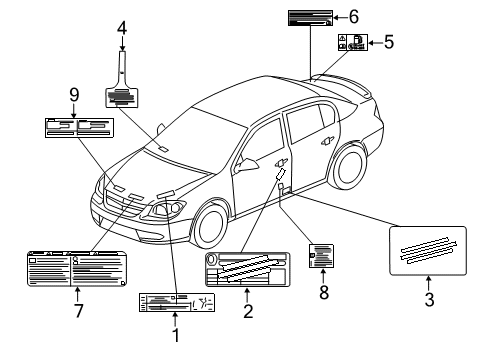 4
6
5
9
7
1
2
8
3