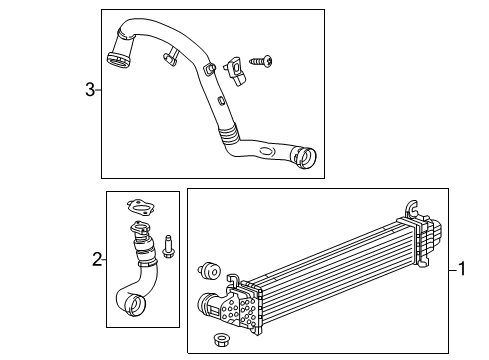 3
2
1