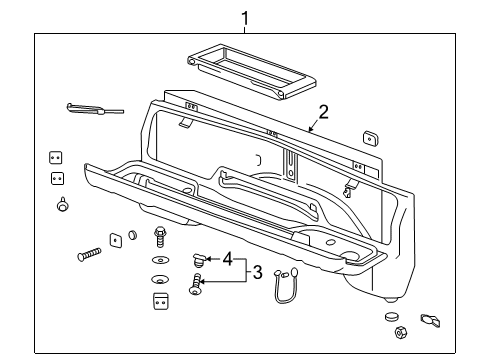 1
2
4
3