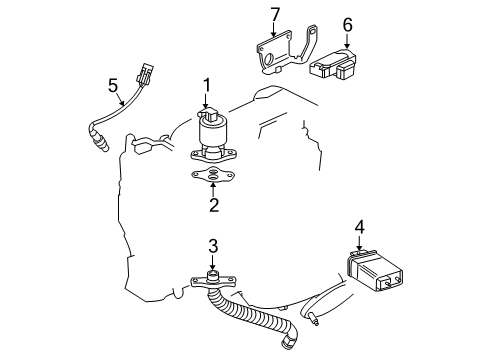 7
6
5
1
2
3
4