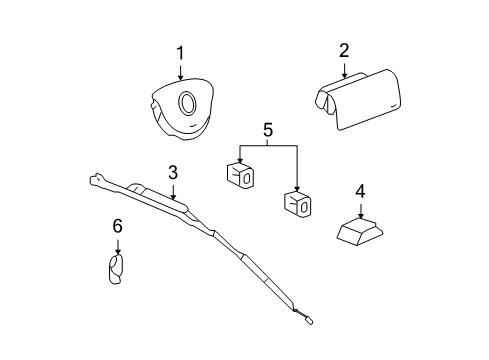 1
2
5
3
4
6