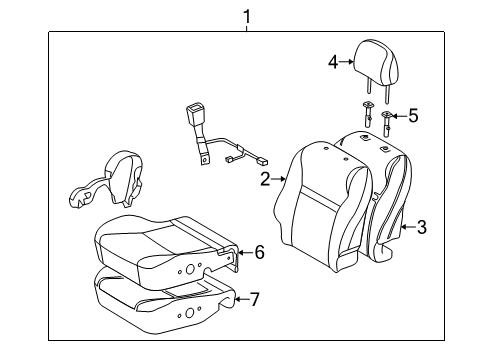 1
4
5
2
3
6
7