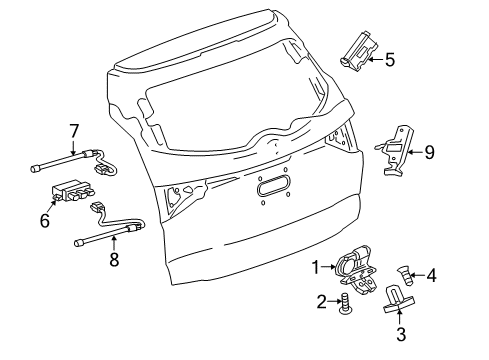 5
7
9
6
8
1
4
2
3