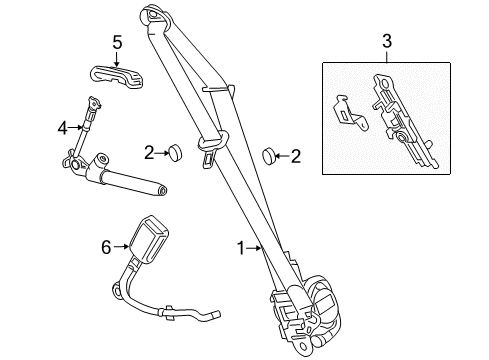 5
3
4
2
2
6
1