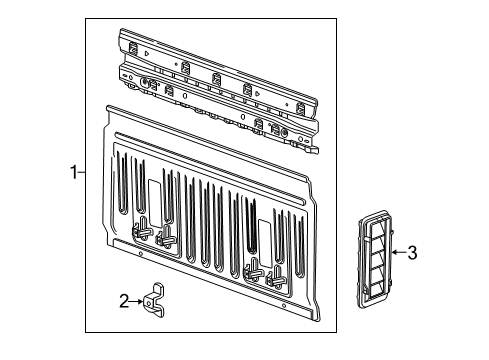 1
2
3