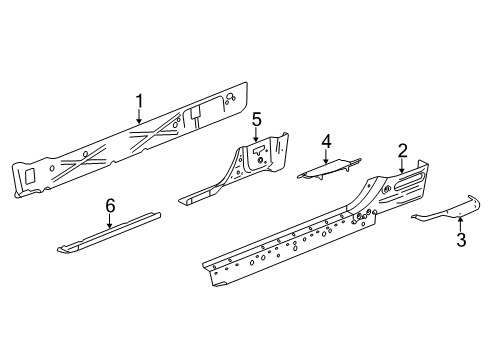 1
5
4
2
6
3