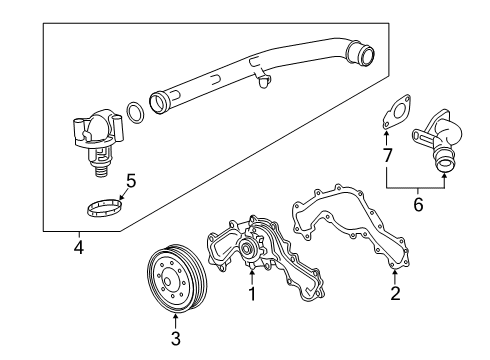 5
7
6
4
1
2
3