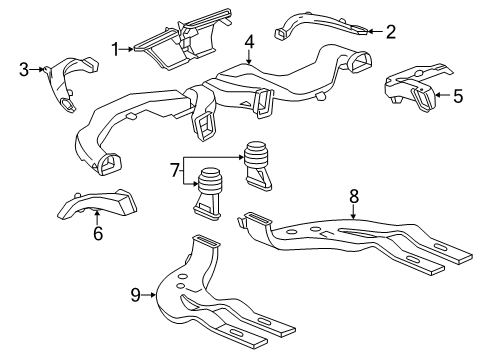 1
2
3
4
5
7
6
8
9