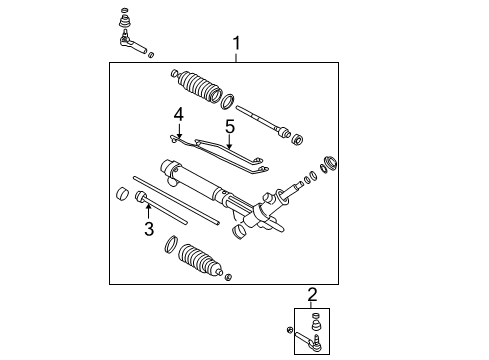 1
4
5
3
2