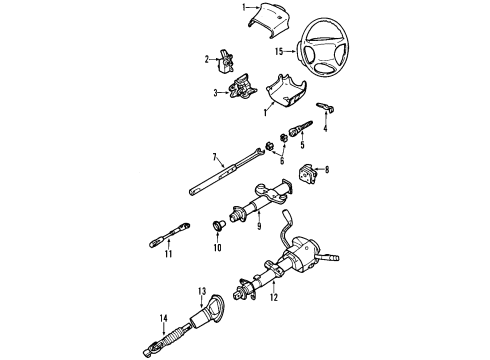 1
15
2
3
1
4
5
6
7
8
9
10
11
12
13
14