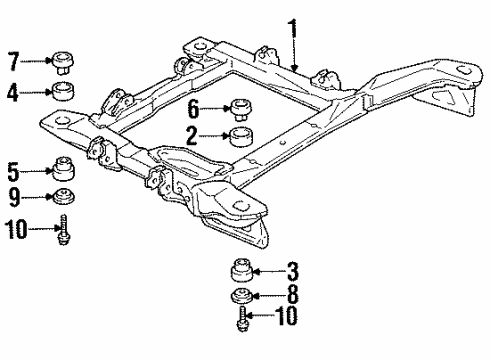 1
7
4
6
2
5
9
10
3
8
10