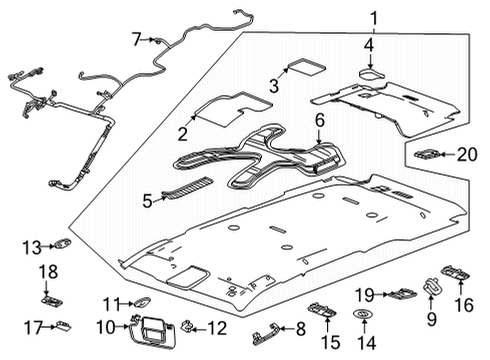 1
7
4
3
2
6
20
5
13
18
11
19
16
9
17
10
12
8
15
14