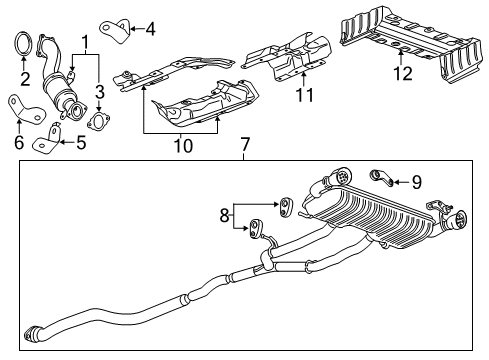 4
1
2
3
6
5
10
11
12
7
9
8