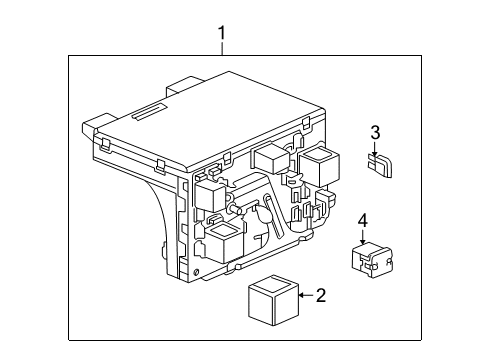 1
3
4
2