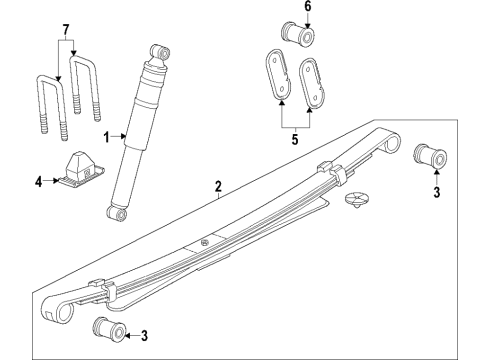 7
6
1
5
4
2
3
3